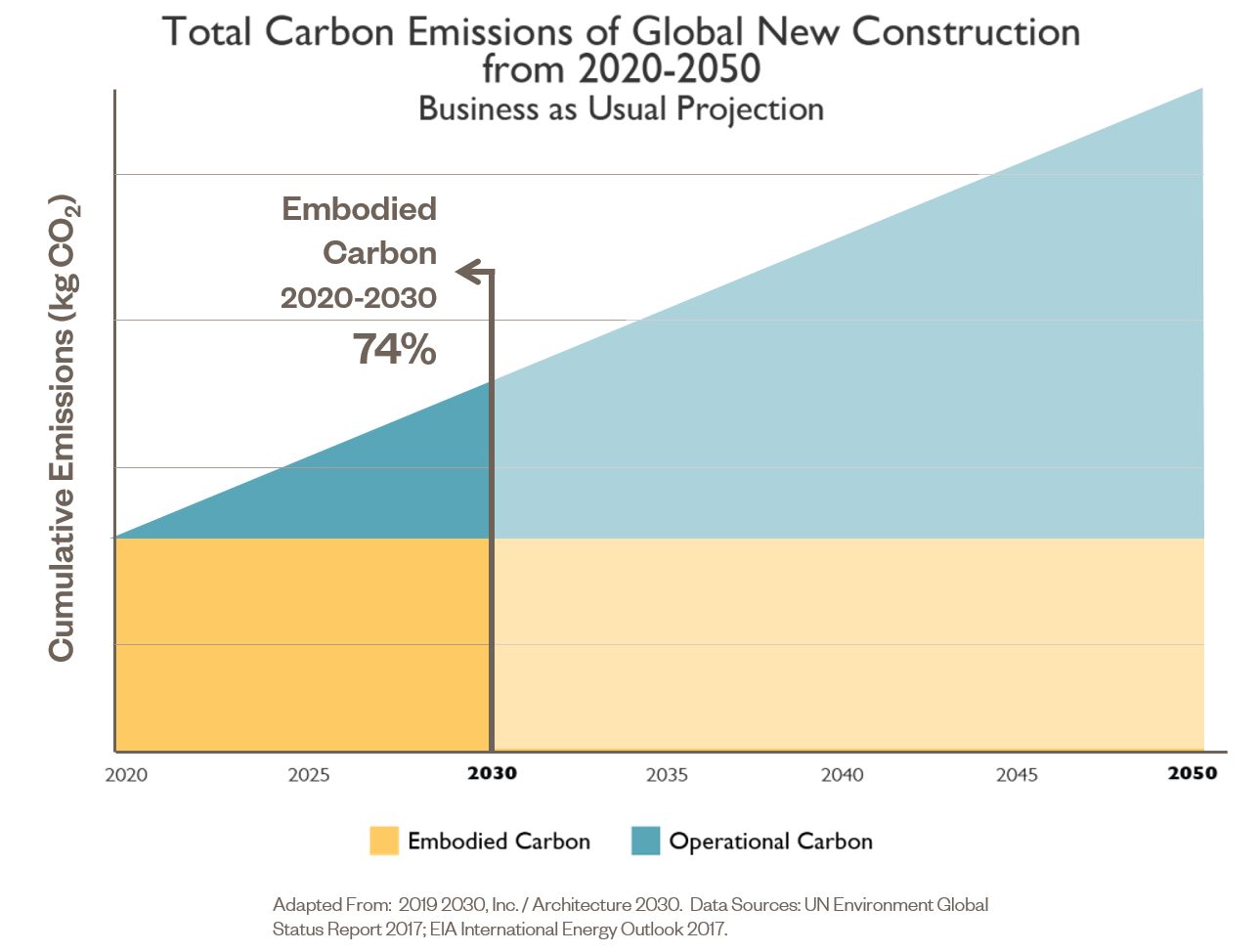 Total Carbon Emissions of Global New Construction from 2020-2050
Business as Usual Projection

Cumulative Emissions (kg $CO_2$)

Embodied Carbon 2020-2030
74%

2020
2025
2030
2035
2040
2045
2050

Embodied Carbon
Operational Carbon

Adapted From: 2019 2030, Inc. / Architecture 2030. Data Sources: UN Environment Global Status Report 2017; EIA International Energy Outlook 2017.